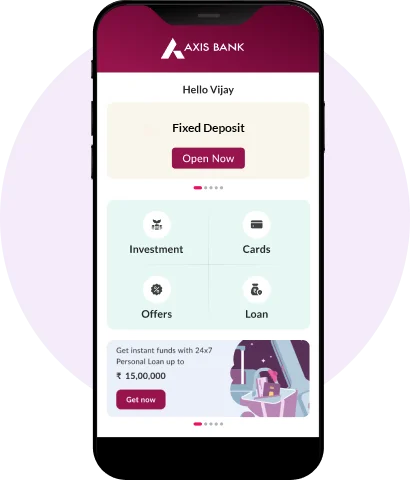 AXIS BANK

Hello Vijay

Fixed Deposit

Open Now

Investment

Cards

Offers

Loan

Get instant funds with 24x7 Personal Loan up to

₹ 15,00,000

Get now