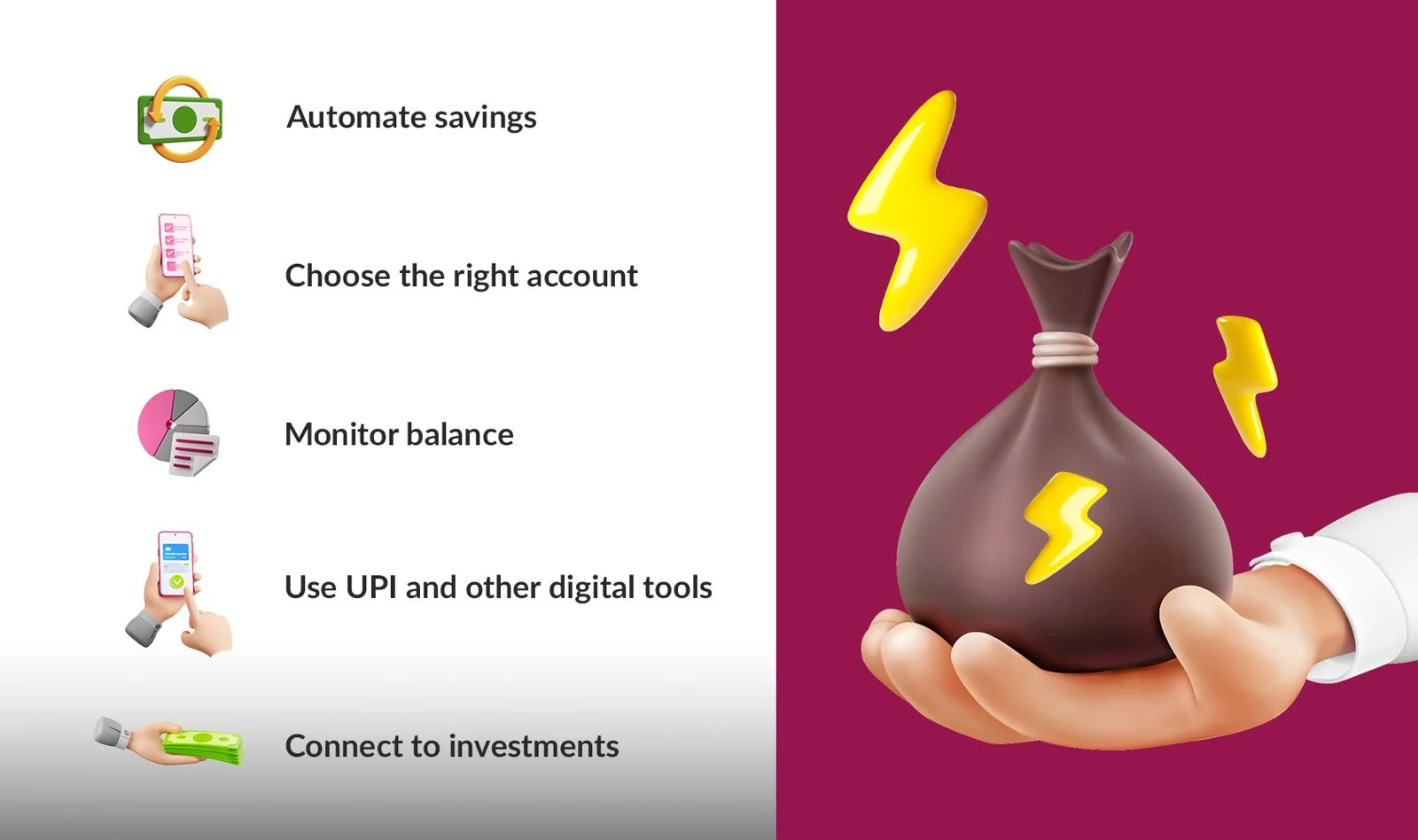 Automate savings

Choose the right account

Monitor balance

Use UPI and other digital tools

Connect to investments