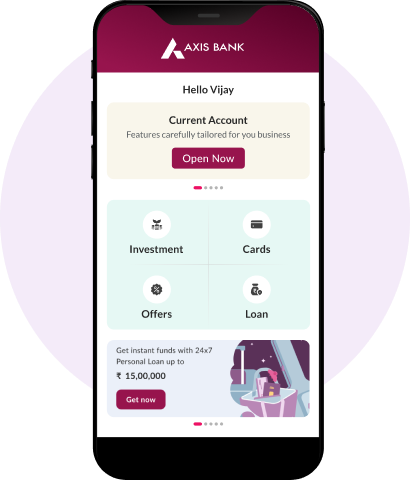 AXIS BANK

Hello Vijay

Current Account
Features carefully tailored for you business
Open Now

Investment
Cards
Offers
Loan

Get instant funds with 24x7 Personal Loan up to
₹ 15,00,000
Get now